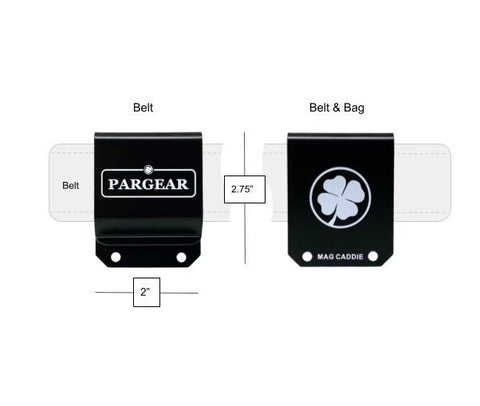 Belt

Belt & Bag

Belt

PARGEAR

2.75"

MAG CADDIE

2"