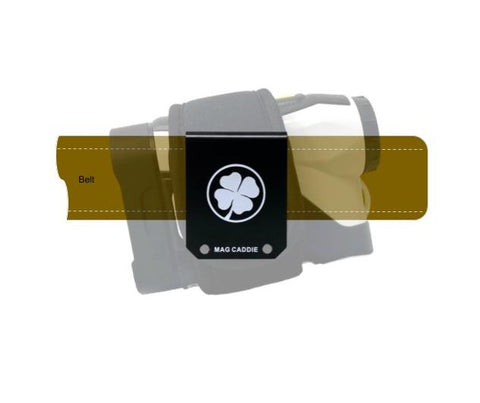 Belt

MAG CADDIE